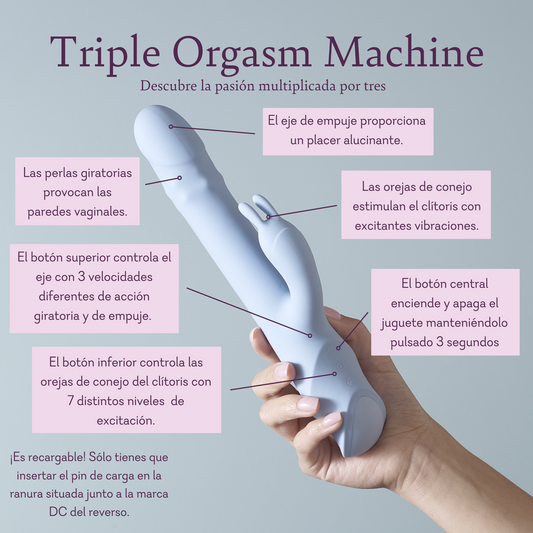 Triple Orgasm Machine

Descubre la pasión multiplicada por tres

El eje de empuje proporciona un placer alucinante.

Las perlas giratorias provocan las paredes vaginales.

Las orejas de conejo estimulan el clítoris con excitantes vibraciones.

El botón superior controla el eje con 3 velocidades diferentes de acción giratoria y de empuje.

El botón central enciende y apaga el juguete manteniéndolo pulsado 3 segundos

El botón inferior controla las orejas de conejo del clítoris con 7 distintos niveles de excitación.

¡Es recargable! Sólo tienes que insertar el pin de carga en la ranura situada junto a la marca DC del reverso.